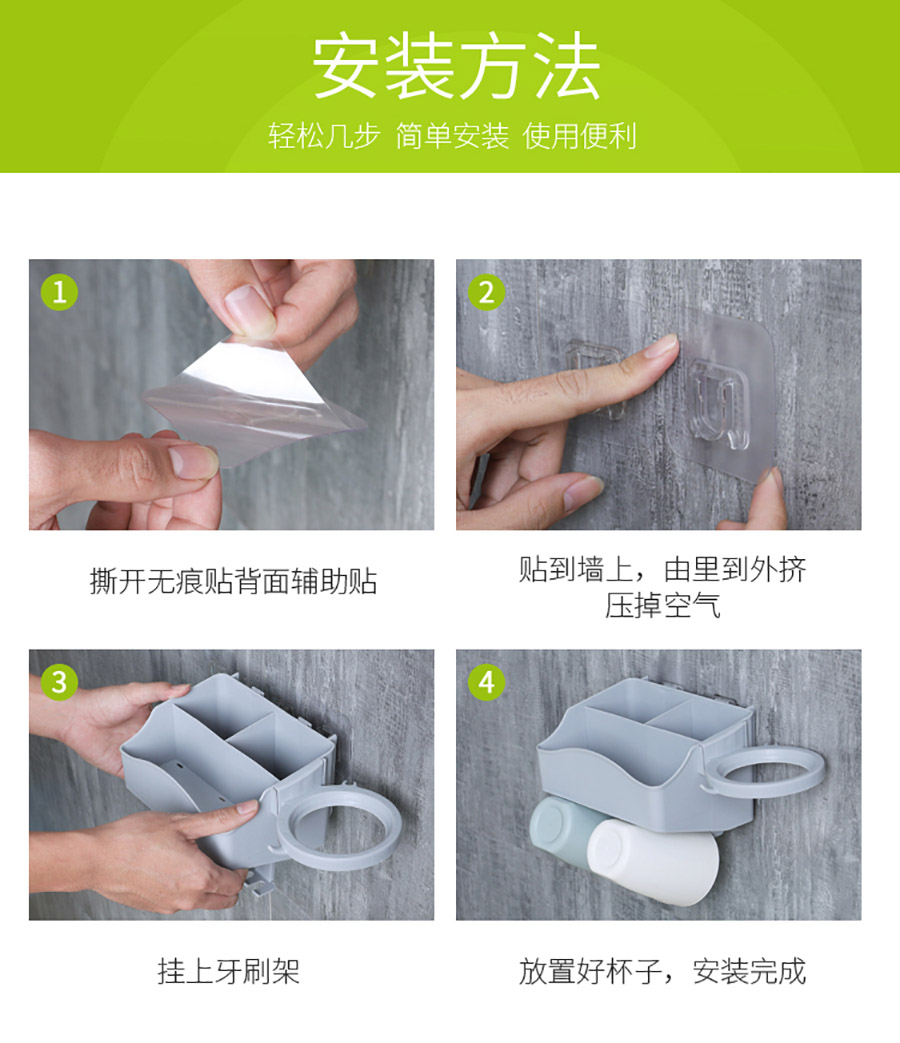 安装方法

轻松几步 简单安装 使用便利

1

撕开无痕贴背面辅助贴

2

贴到墙上，由里到外挤压掉空气

3

挂上牙刷架

4

放置好杯子，安装完成